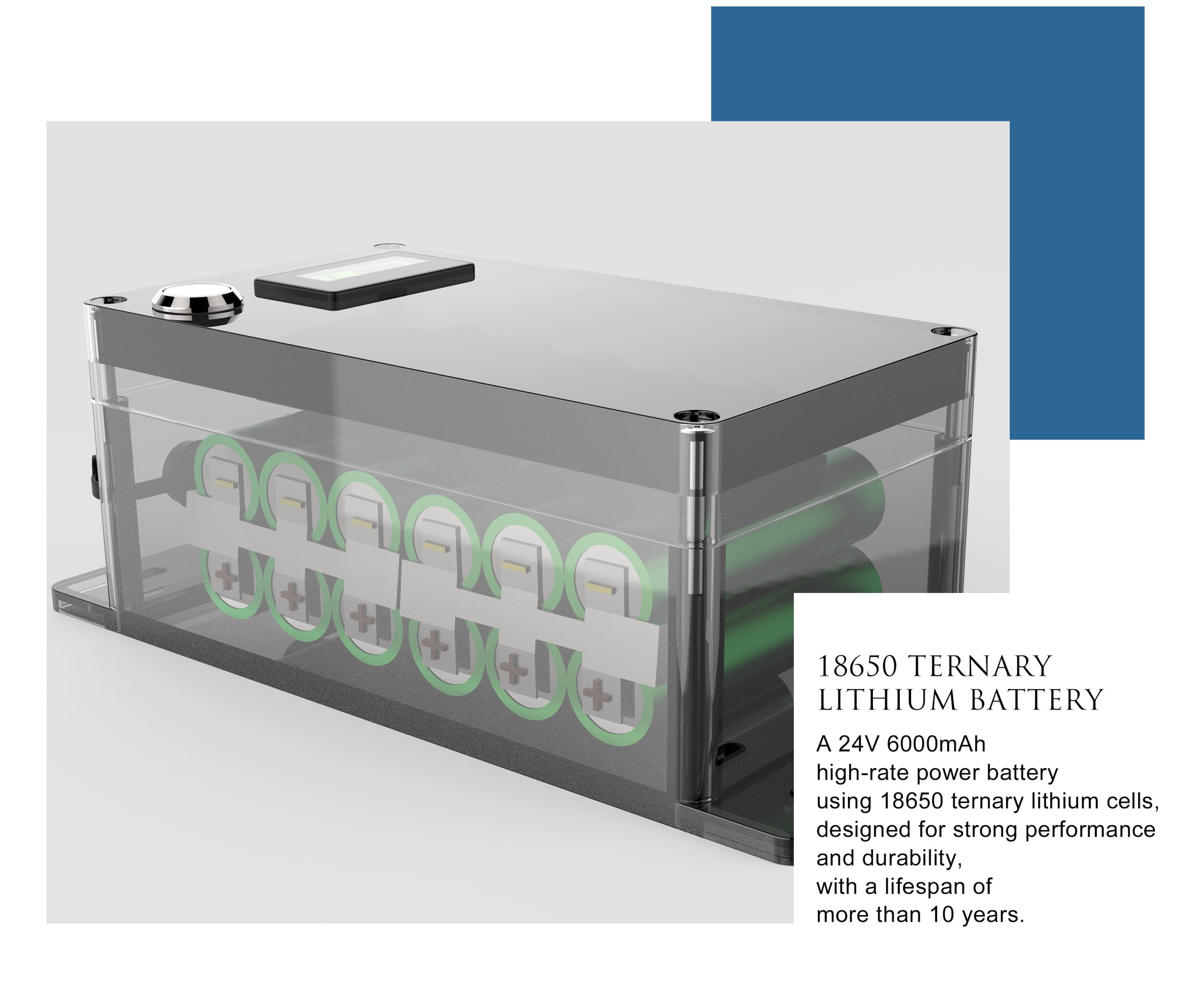 18650 TERNARY LITHIUM BATTERY

A 24V 6000mAh high-rate power battery using 18650 ternary lithium cells, designed for strong performance and durability, with a lifespan of more than 10 years.