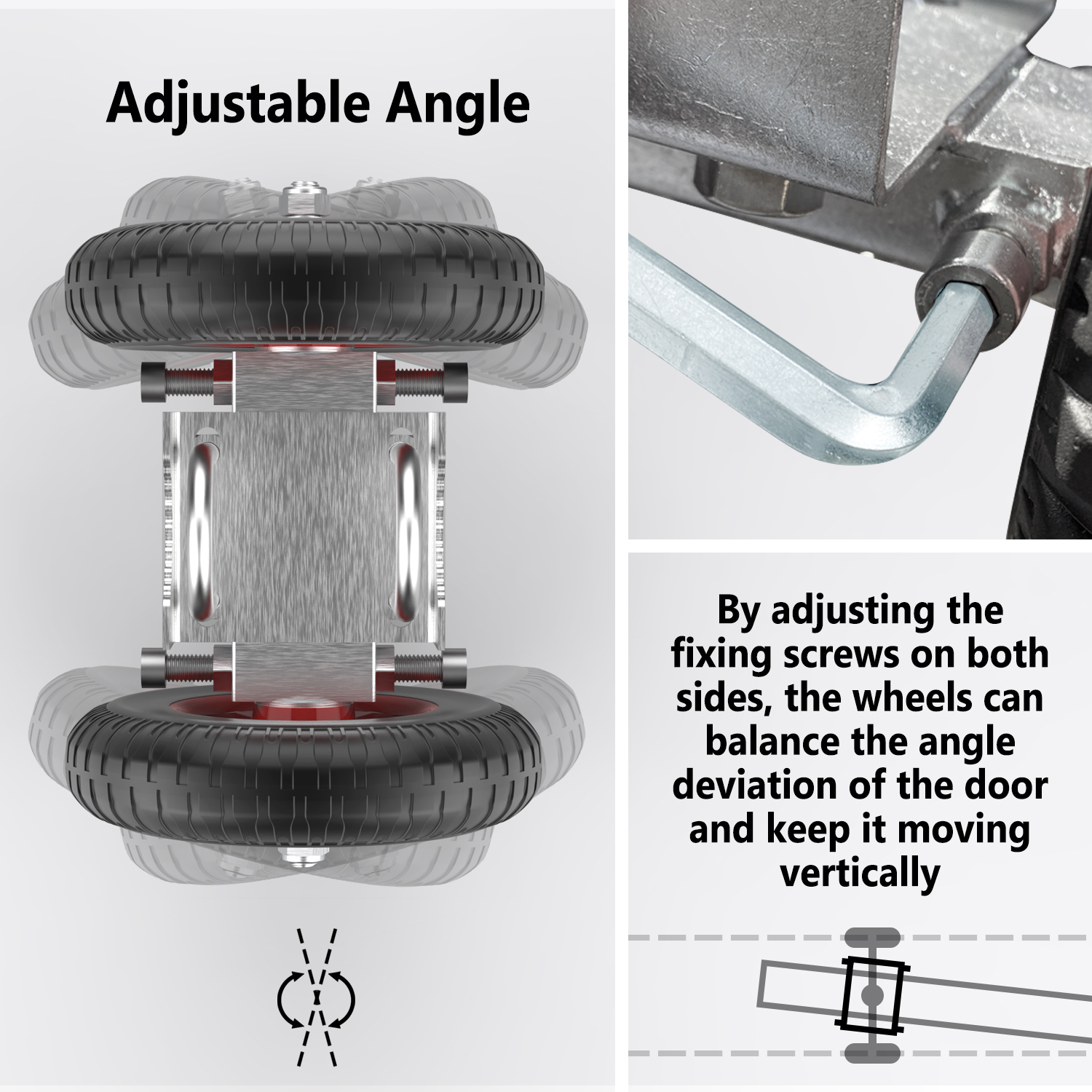 Adjustable Angle

By adjusting the fixing screws on both sides, the wheels can balance the angle deviation of the door and keep it moving vertically