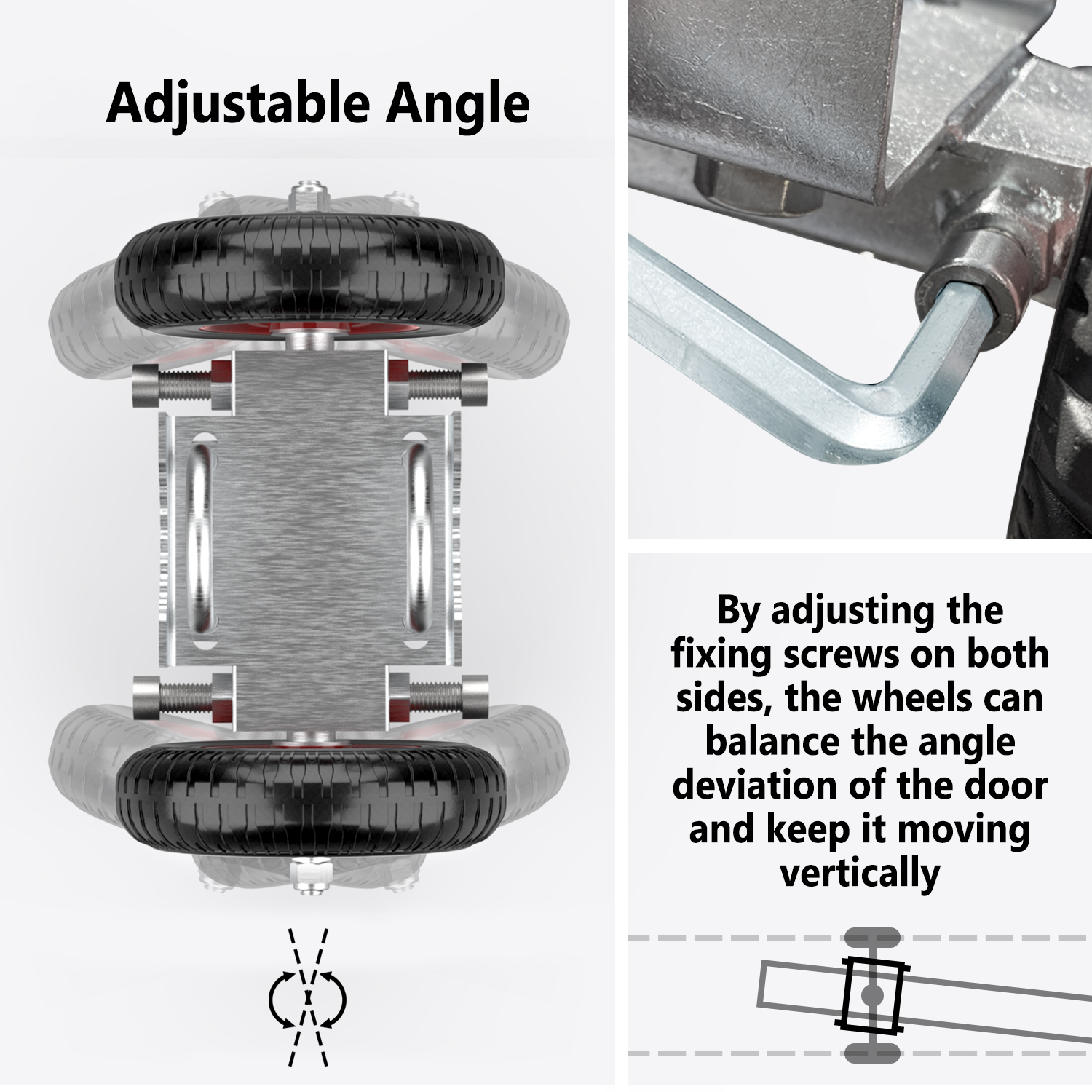 Adjustable Angle

By adjusting the fixing screws on both sides, the wheels can balance the angle deviation of the door and keep it moving vertically